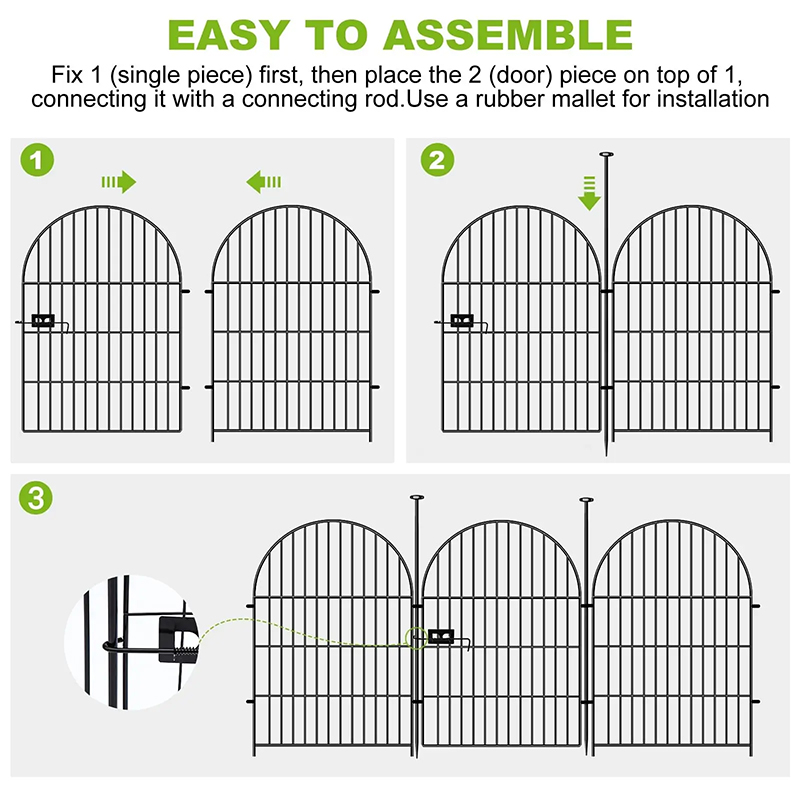 EASY TO ASSEMBLE

Fix 1 (single piece) first, then place the 2 (door) piece on top of 1, connecting it with a connecting rod.Use a rubber mallet for installation

1

2

3